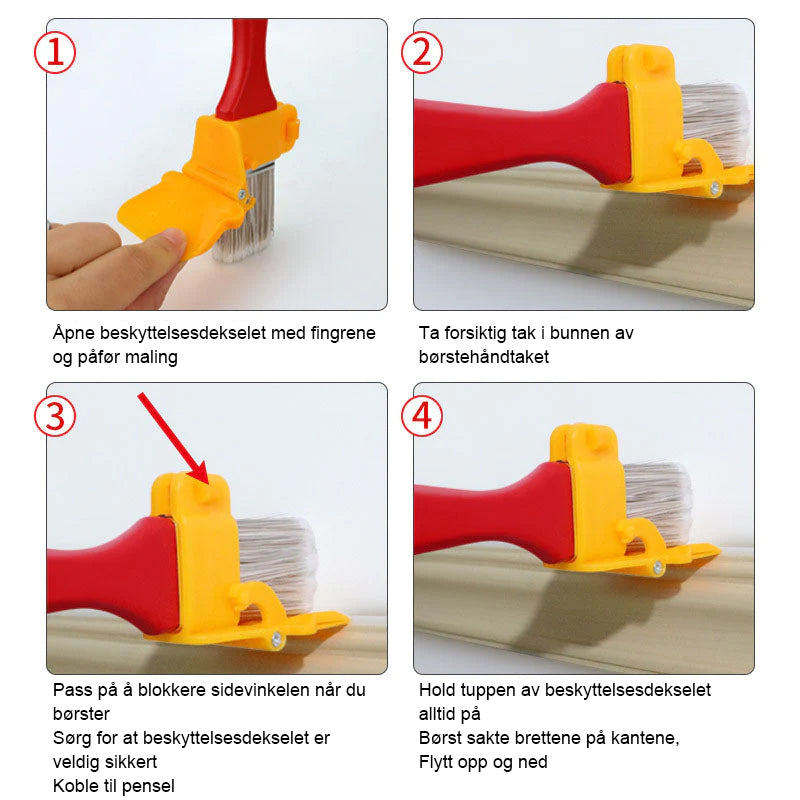 ①

Åpne beskyttelsesdekselet med fingrene og påfør maling

②

Ta forsiktig tak i bunnen av børstehåndtaket

③

Pass på å blokkere sidevinkelen når du børster
Sørg for at beskyttelsesdekselet er veldig sikkert
Koble til pensel

④

Hold tuppen av beskyttelsesdekselet alltid på
Børst sakte brettene på kantene,
Flytt opp og ned